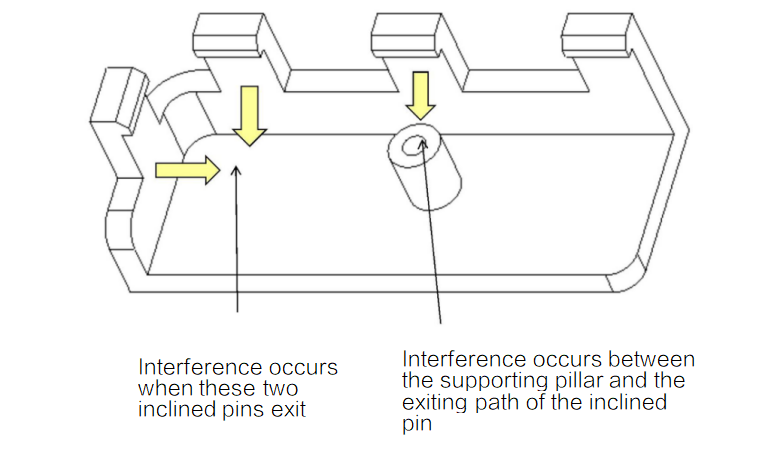 Interference occurs when these two inclined pins exit

Interference occurs between the supporting pillar and the exiting path of the inclined pin