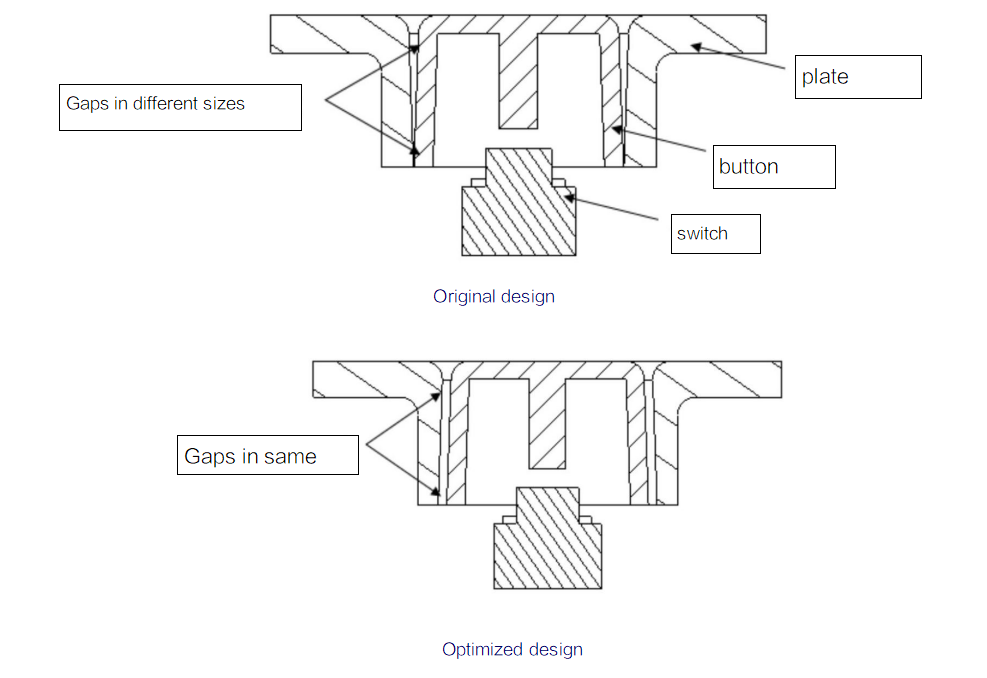 Gaps in different sizes

plate

button

switch

Original design

Gaps in same

Optimized design